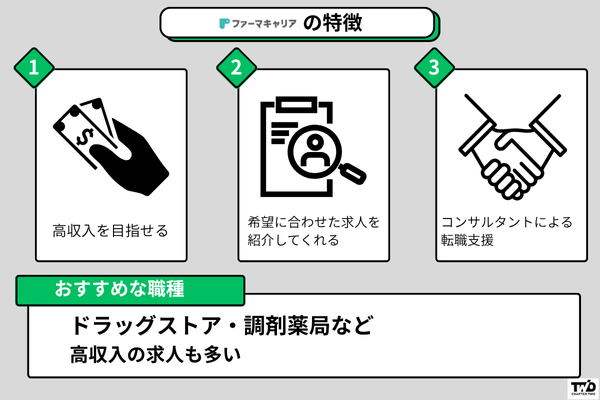 ファーマキャリア の特徴

1

高収入を目指せる

2

希望に合わせた求人を紹介してくれる

3

コンサルタントによる転職支援

おすすめな職種

ドラッグストア・調剤薬局など
高収入の求人も多い

TWO
CHAPTER TWO